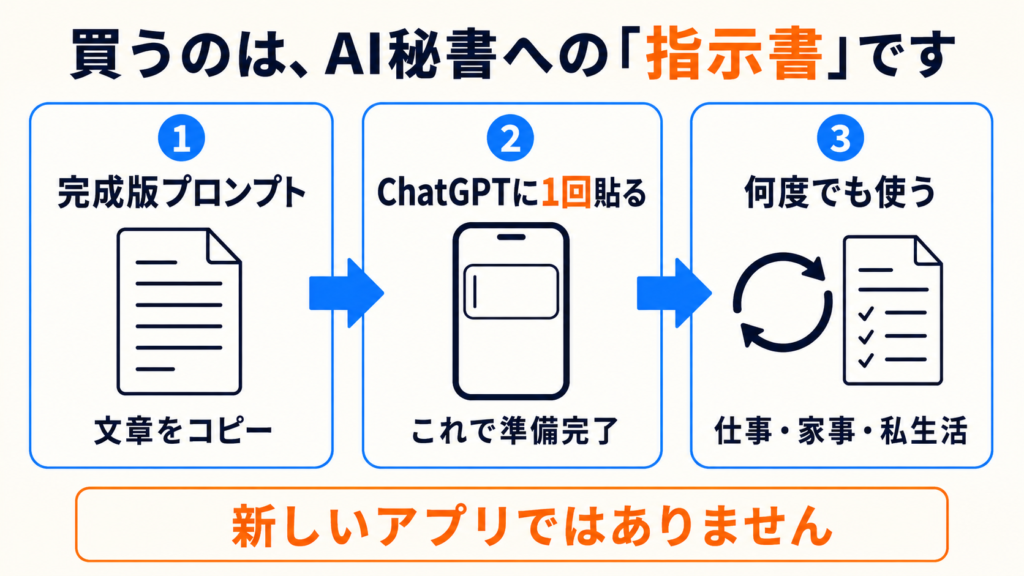 買うのは、AI秘書への「指示書」です

1
完成版プロンプト
文章をコピー

2
ChatGPTに1回貼る
これで準備完了

3
何度でも使う
仕事・家事・私生活

新しいアプリではありません